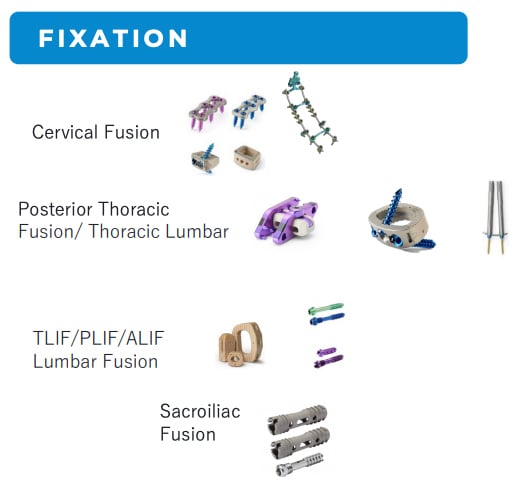 FIXATION

Cervical Fusion

Posterior Thoracic Fusion/ Thoracic Lumbar

TLIF/PLIF/ALIF Lumbar Fusion

Sacroiliac Fusion